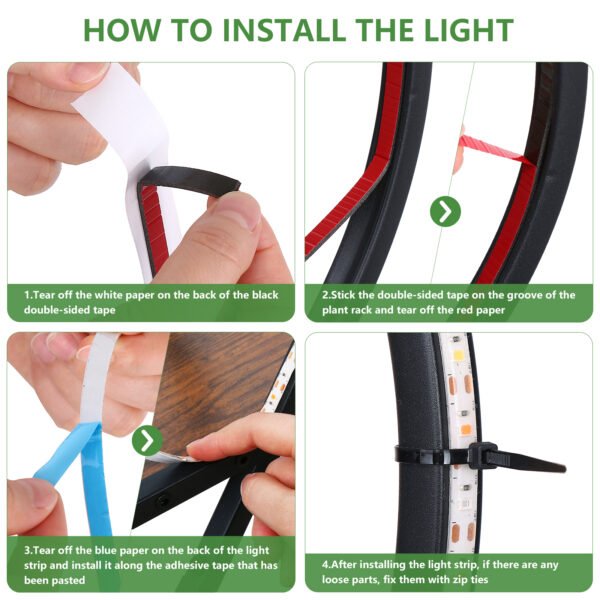 HOW TO INSTALL THE LIGHT

1.Tear off the white paper on the back of the black double-sided tape

2.Stick the double-sided tape on the groove of the plant rack and tear off the red paper

3.Tear off the blue paper on the back of the light strip and install it along the adhesive tape that has been pasted

4.After installing the light strip, if there are any loose parts, fix them with zip ties